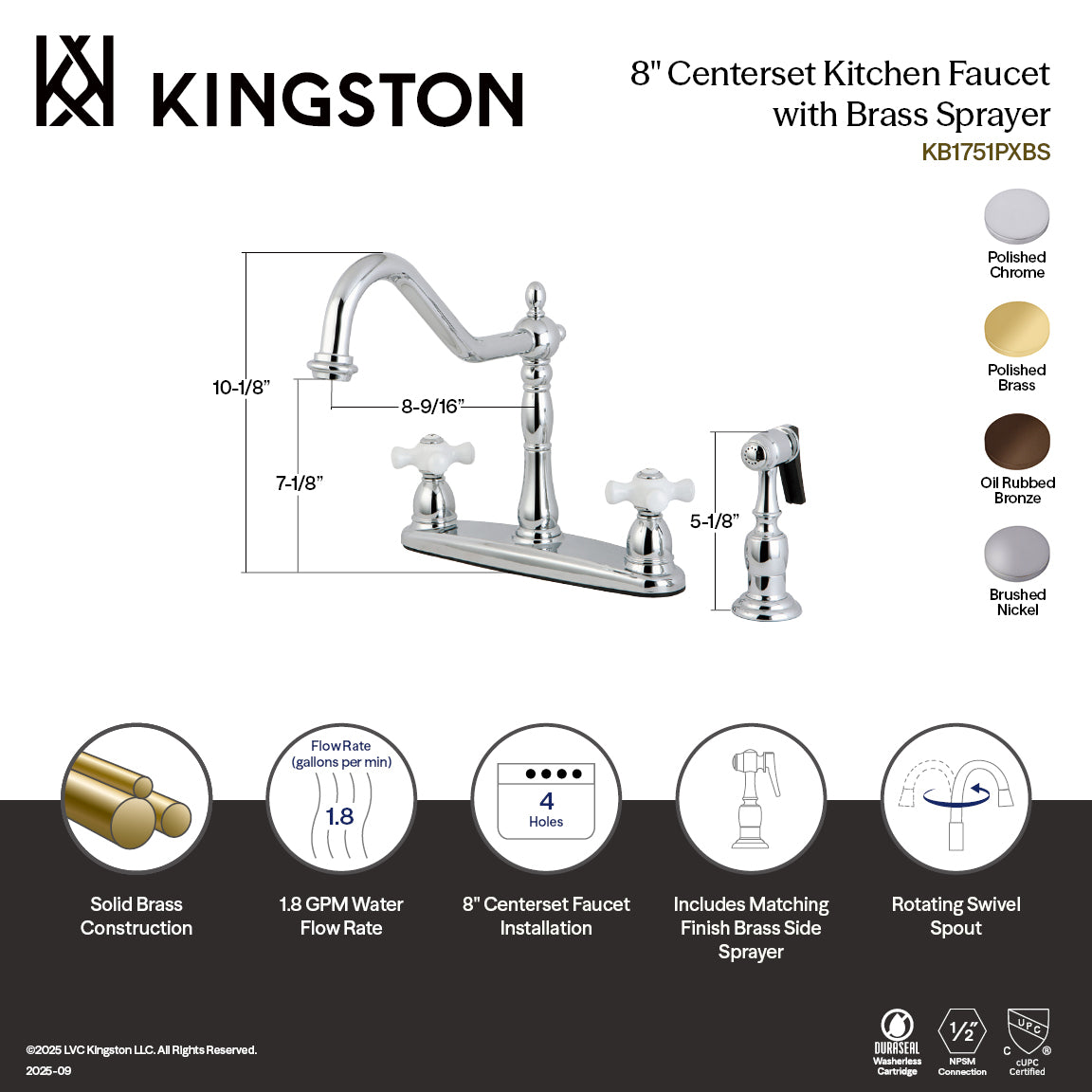 KINGSTON

8" Centerset Kitchen Faucet with Brass Sprayer
KB1751PXBS

Polished Chrome

Polished Brass

Oil Rubbed Bronze

Brushed Nickel

10-1/8"

8-9/16"

7-1/8"

5-1/8"

Flow Rate (gallons per min)
1.8

4
Holes

Solid Brass Construction

1.8 GPM Water Flow Rate

8" Centerset Faucet Installation

Includes Matching Finish Brass Side Sprayer

Rotating Swivel Spout

©2025 LVC Kingston LLC. All Rights Reserved.
2025-09

DURASEAL Washerless Cartridge

1/2" NPSM Connection

UPC C ® cUPC Certified